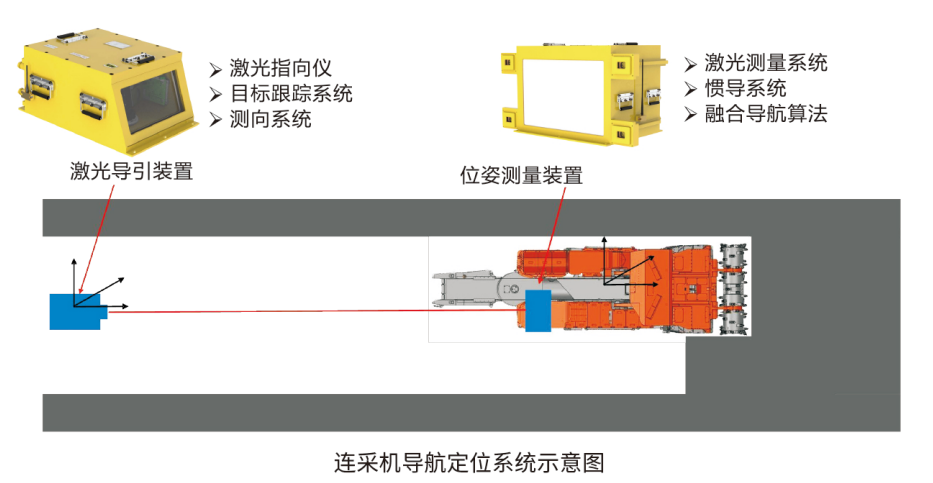 ➢ 激光指向仪
➢ 目标跟踪系统
➢ 测向系统

激光导引装置

➢ 激光测量系统
➢ 惯导系统
➢ 融合导航算法

位姿测量装置

连采机导航定位系统示意图